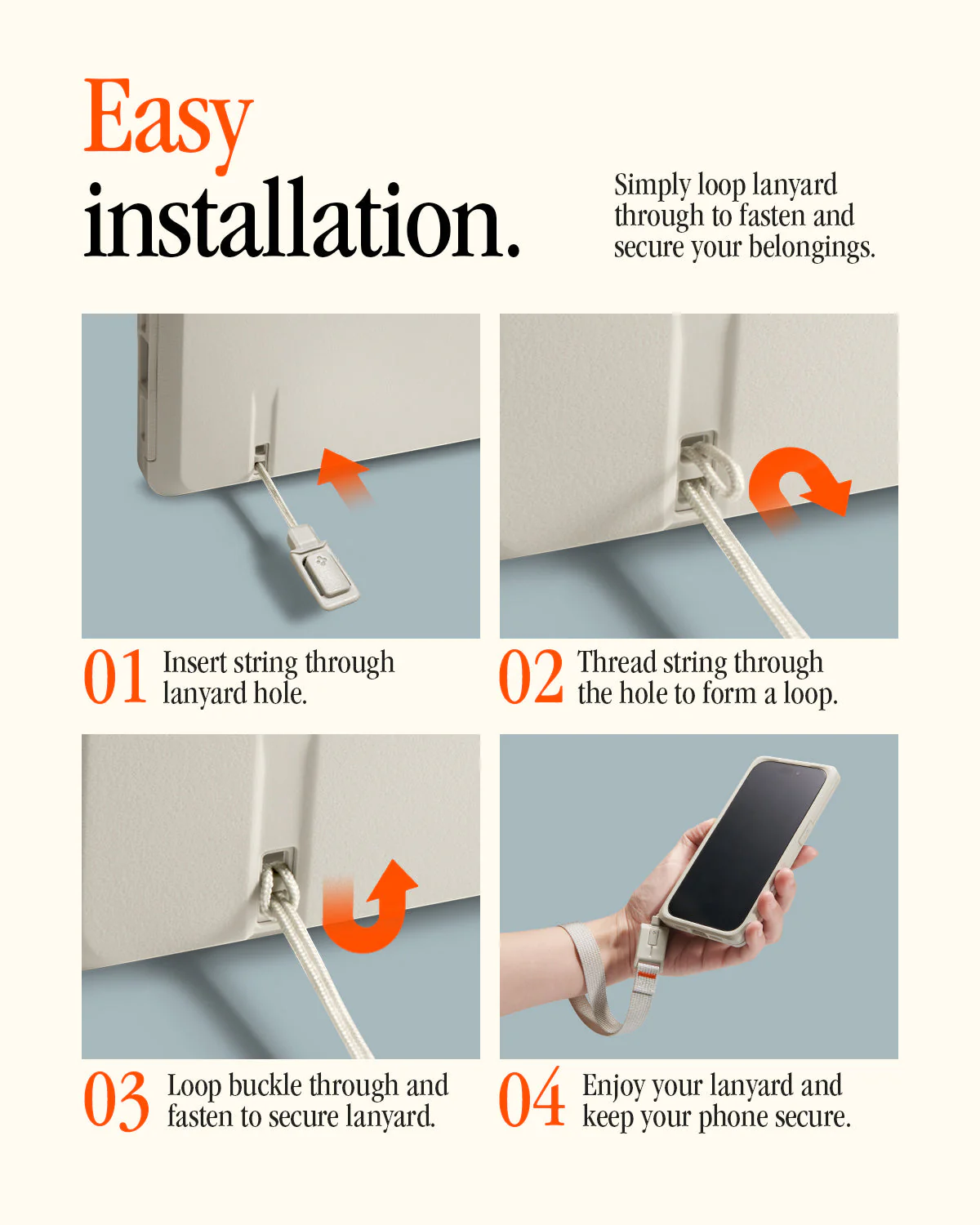 Easy installation.

Simply loop lanyard through to fasten and secure your belongings.

01 Insert string through lanyard hole.

02 Thread string through the hole to form a loop.

03 Loop buckle through and fasten to secure lanyard.

04 Enjoy your lanyard and keep your phone secure.